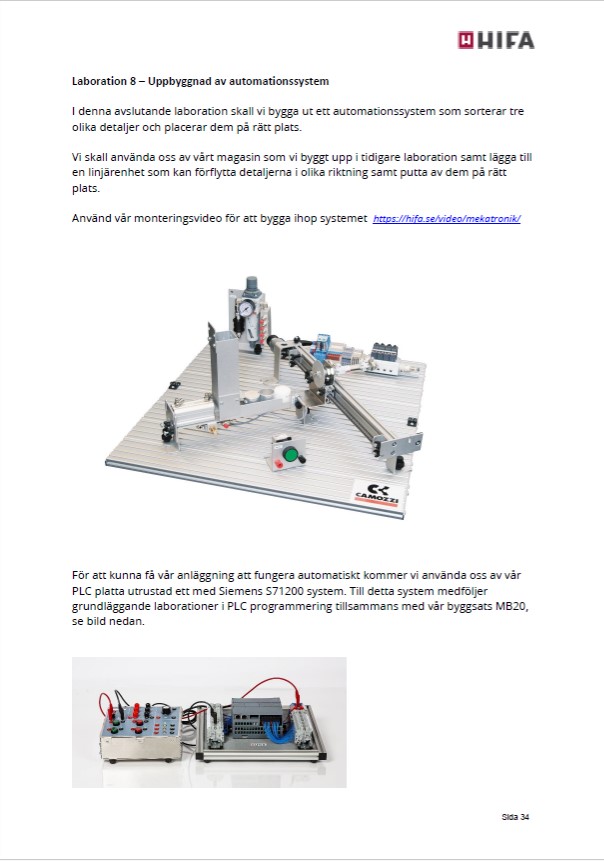 HIFA

Laboration 8 – Uppbyggnad av automationssystem

I denna avslutande laboration skall vi bygga ut ett automationssystem som sorterar tre olika detaljer och placerar dem på rätt plats.

Vi skall använda oss av vårt magasin som vi byggt upp i tidigare laboration samt lägga till en linjärenhet som kan förflytta detaljerna i olika riktning samt putta av dem på rätt plats.

Använd vår monteringsvideo för att bygga ihop systemet https://hifa.se/video/mekatronik/

CAMOZZI

För att kunna få vår anläggning att fungera automatiskt kommer vi använda oss av vår PLC platta utrustad ett med Siemens S71200 system. Till detta system medföljer grundläggande laborationer i PLC programmering tillsammans med vår byggsats MB20, se bild nedan.

Sida 34